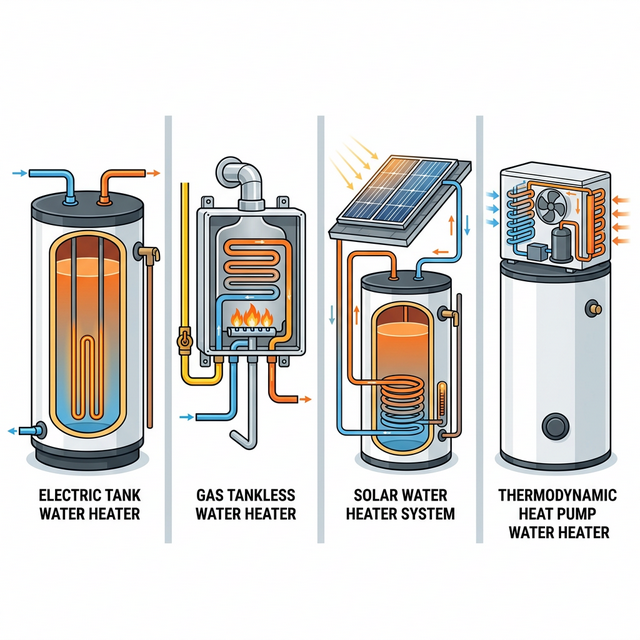 ELECTRIC TANK WATER HEATER

GAS TANKLESS WATER HEATER

SOLAR WATER HEATER SYSTEM

THERMODYNAMIC HEAT PUMP WATER HEATER